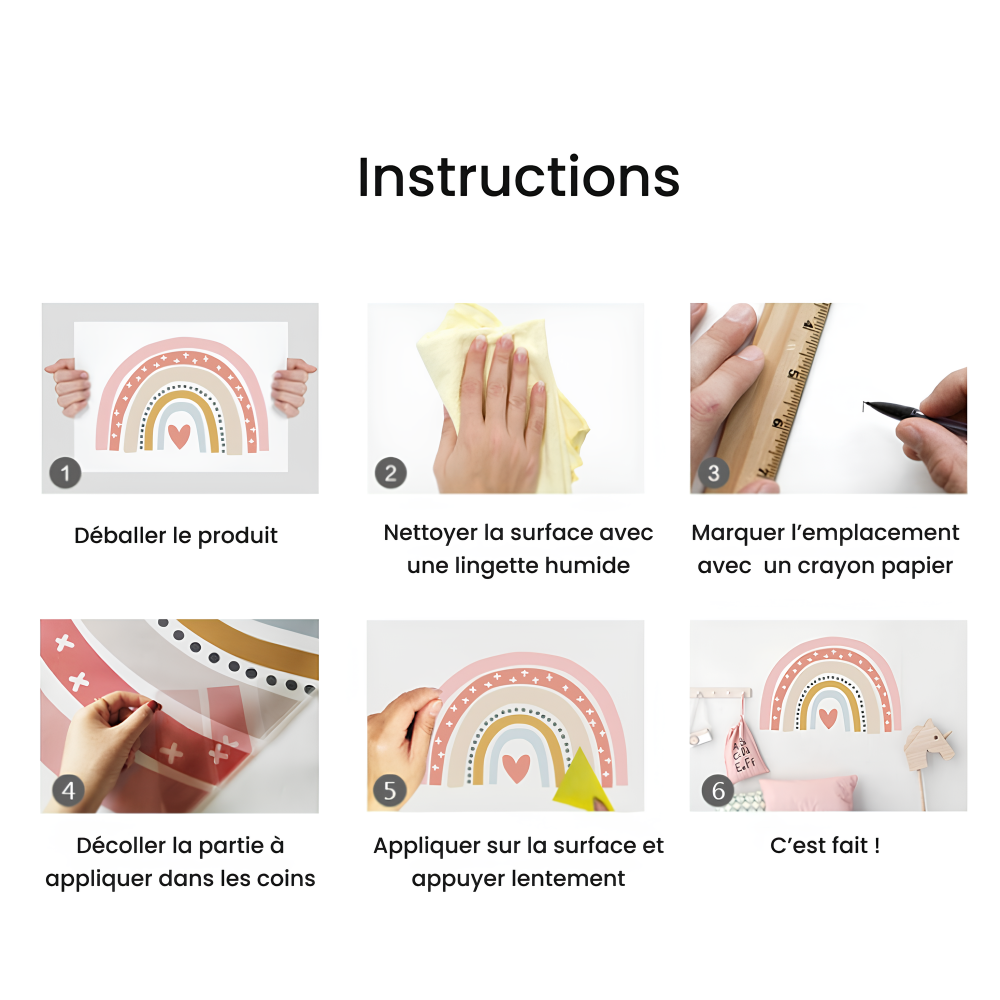 Instructions

1
Déballer le produit

2
Nettoyer la surface avec une lingette humide

3
Marquer l'emplacement avec un crayon papier

4
Décoller la partie à appliquer dans les coins

5
Appliquer sur la surface et appuyer lentement

6
C'est fait !